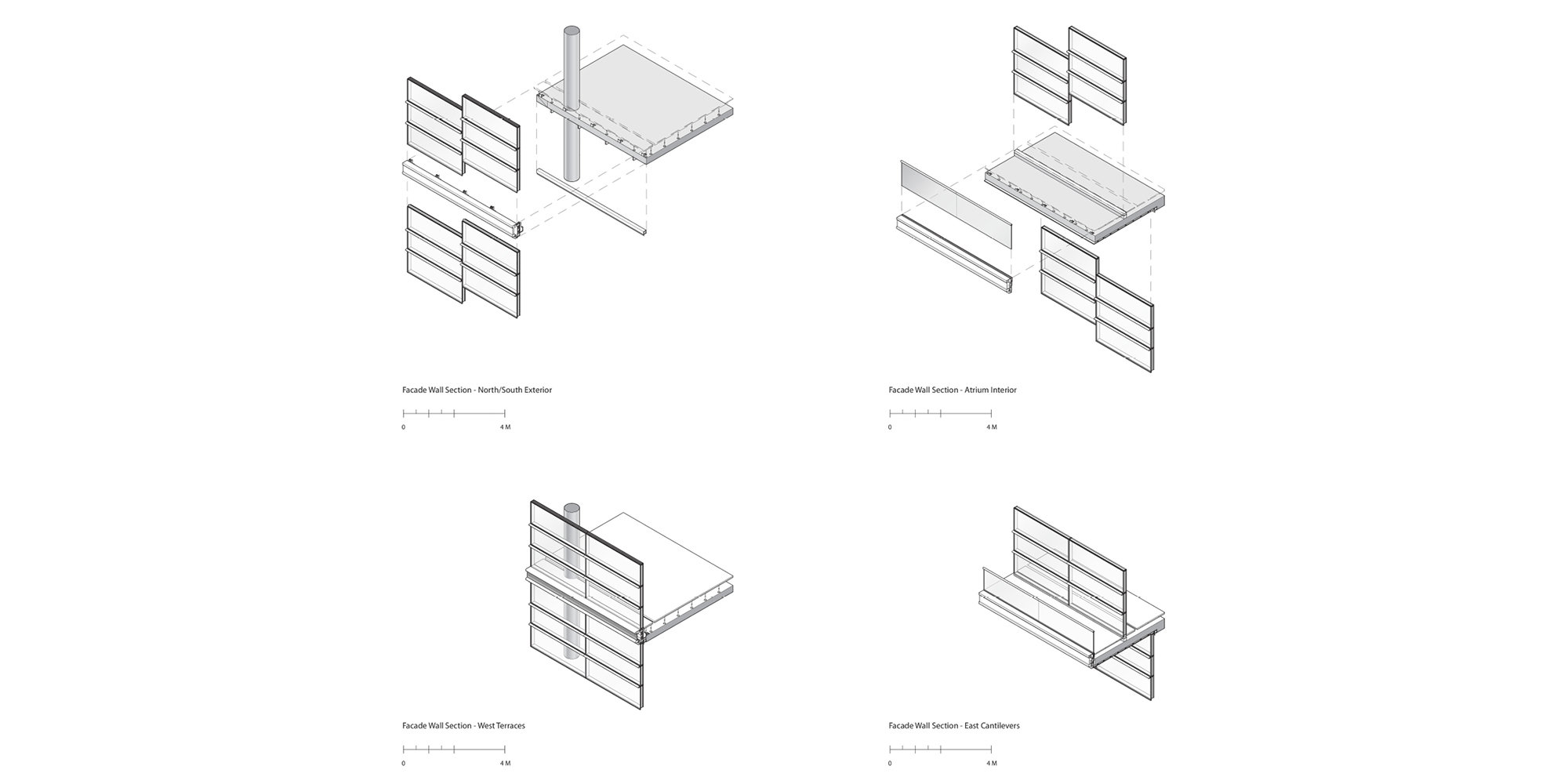 Facade Wall Section - North/South Exterior

0 4 M

Facade Wall Section - Atrium Interior

0 4 M

Facade Wall Section - West Terraces

0 4 M

Facade Wall Section - East Cantilevers

0 4 M