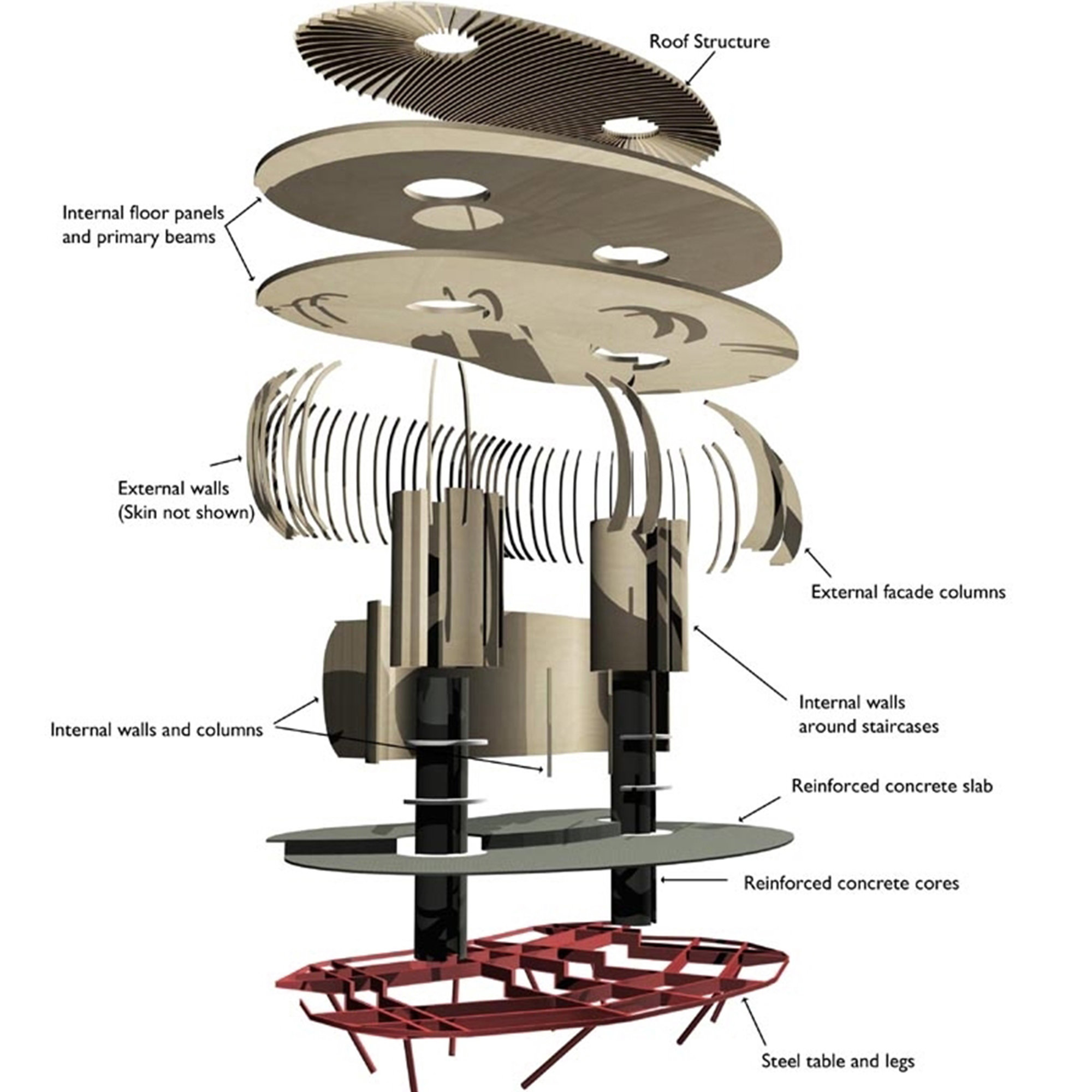 Roof Structure

Internal floor panels
and primary beams

External walls
(Skin not shown)

External facade columns

Internal walls
around staircases

Internal walls and columns

Reinforced concrete slab

Reinforced concrete cores

Steel table and legs