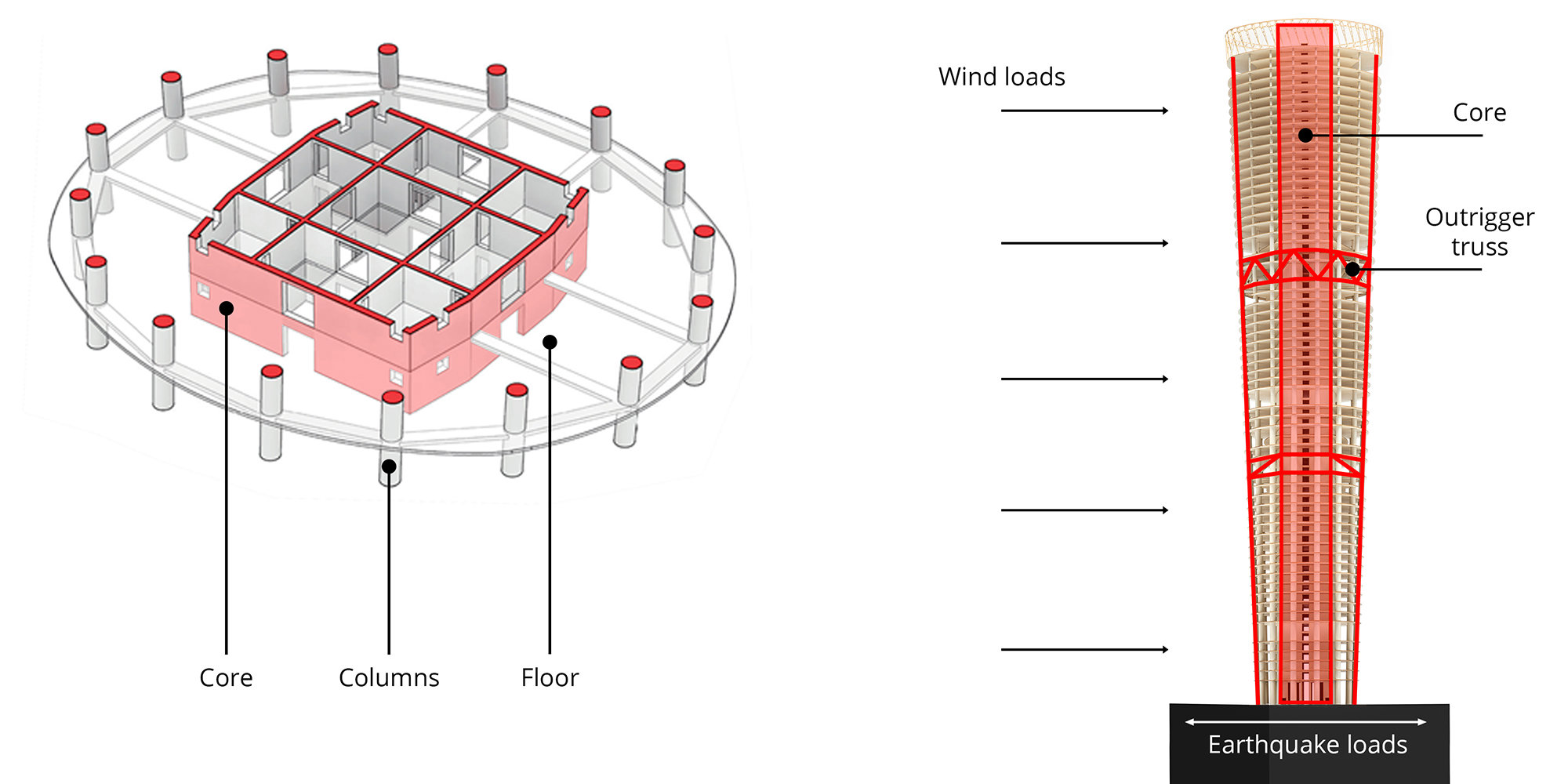 Core

Columns

Floor

Wind loads

Core

Outrigger truss

Earthquake loads