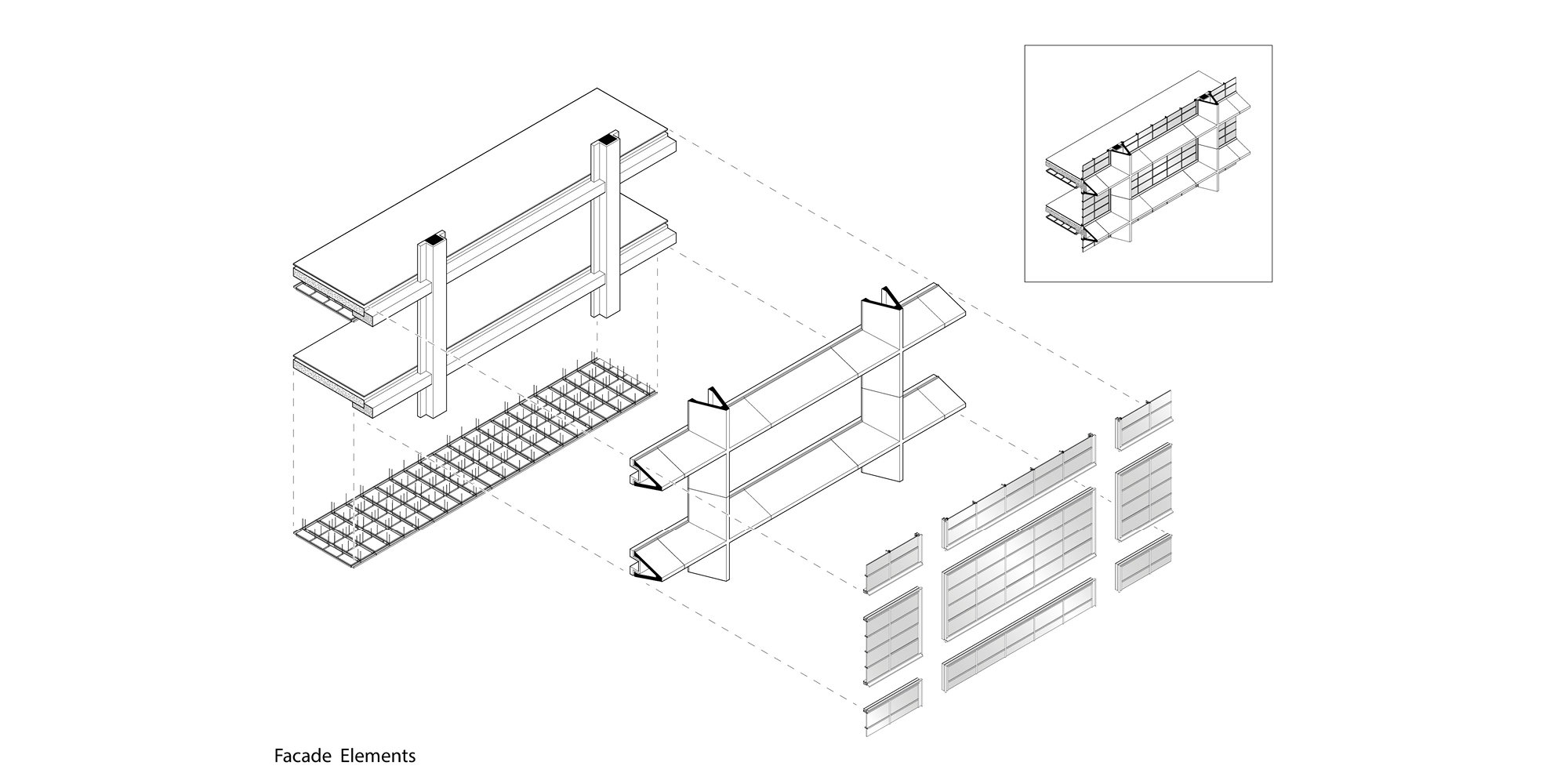 Facade Elements