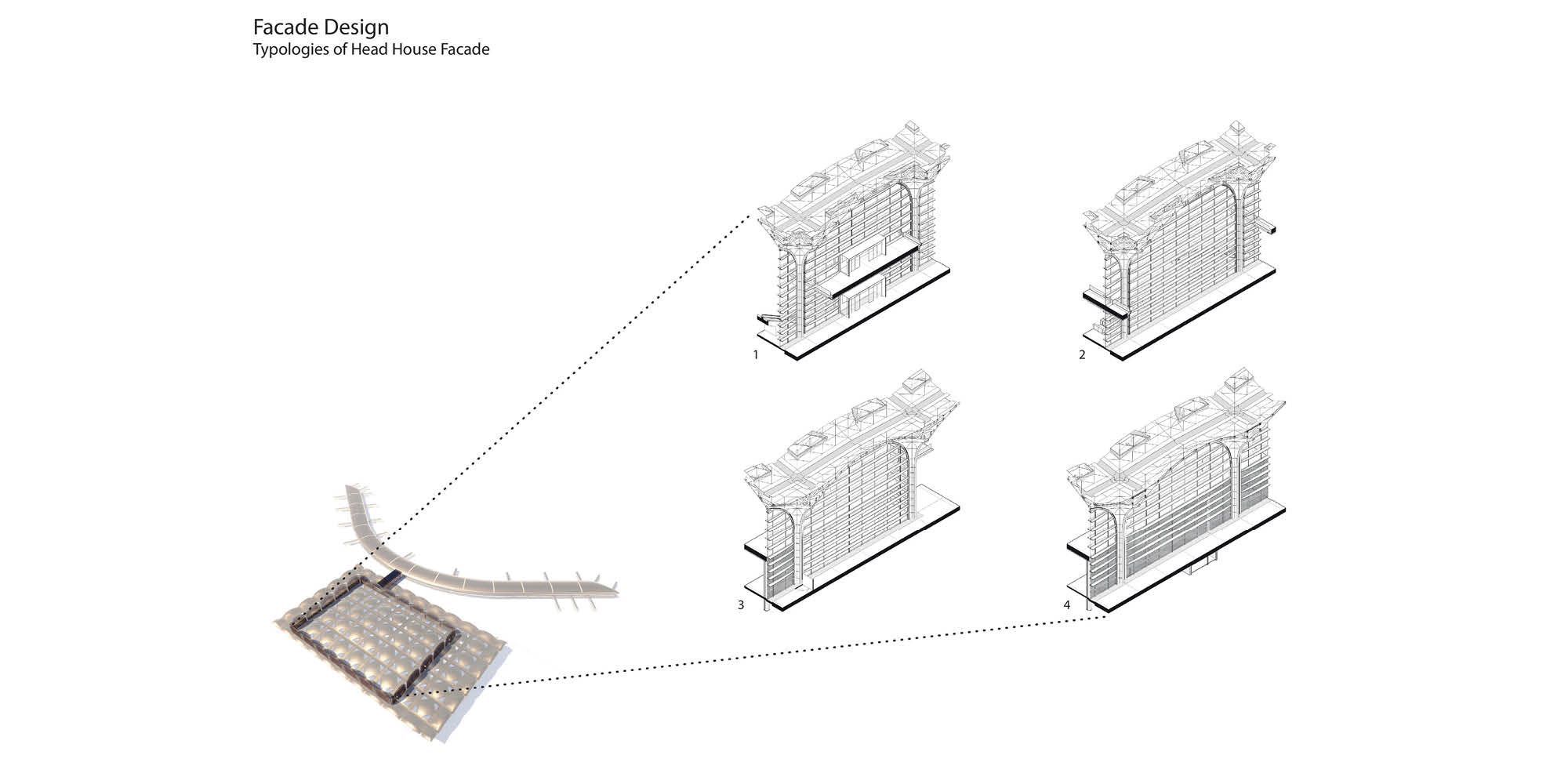 Facade Design
Typologies of Head House Facade

1

2

3

4