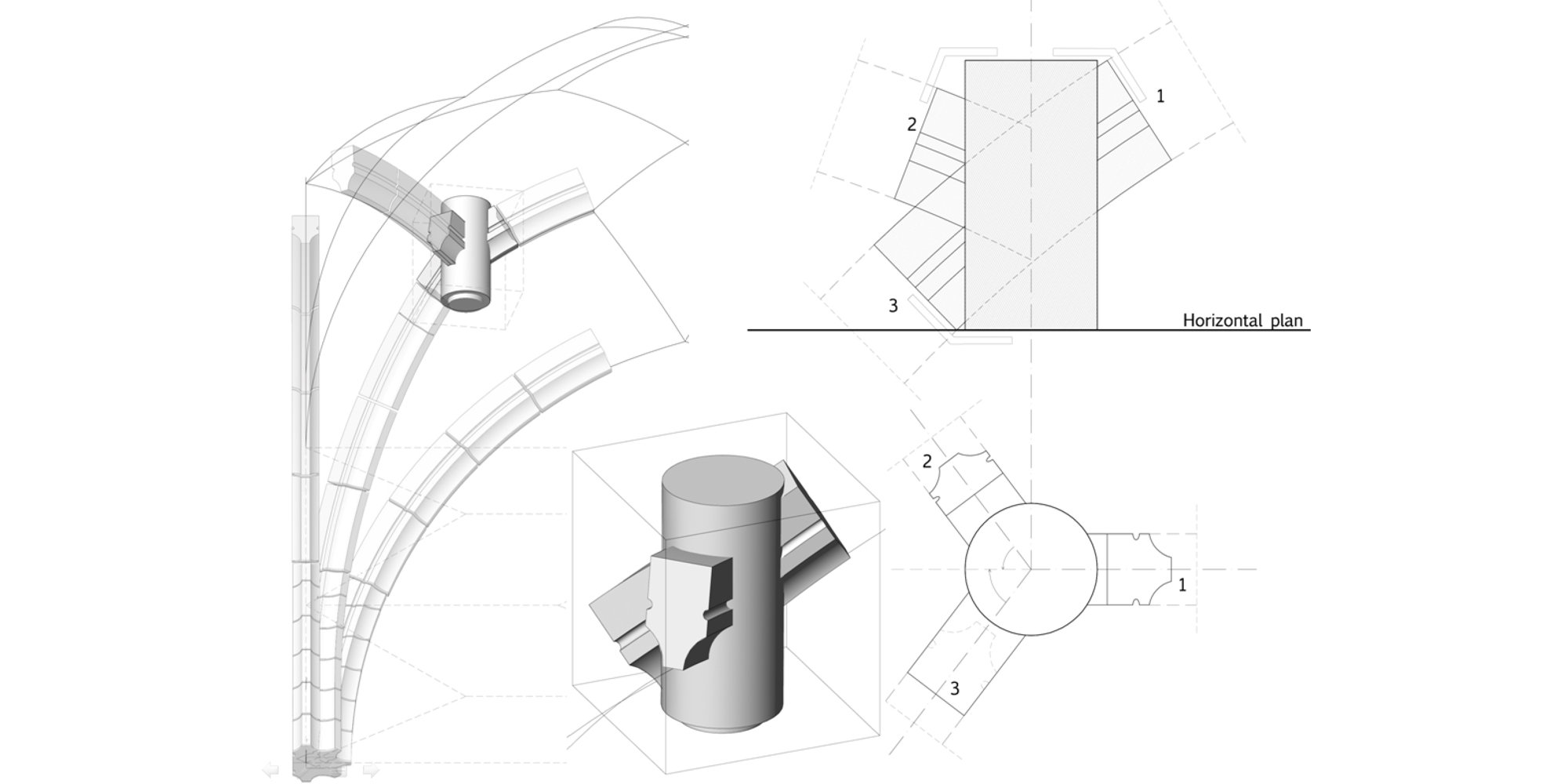 1
2
3
Horizontal plan
2
1
3